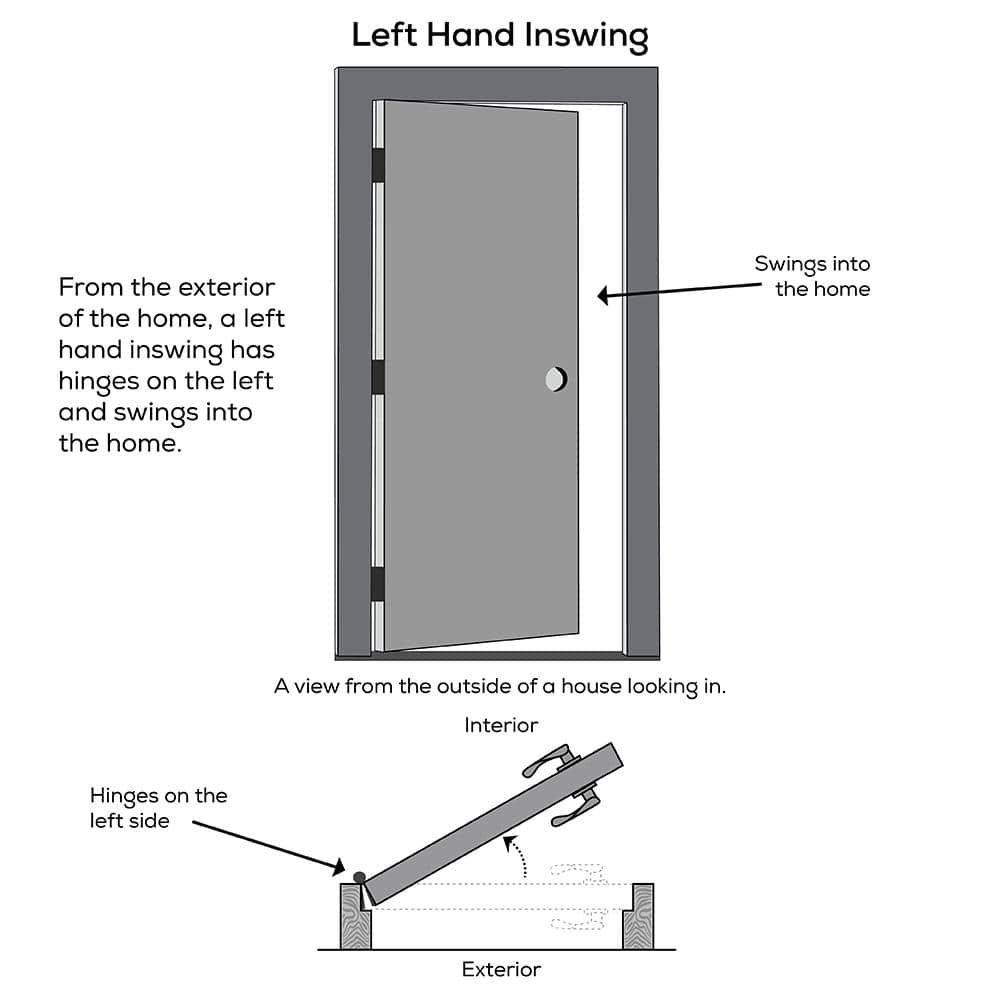 Left Hand Inswing

From the exterior of the home, a left hand inswing has hinges on the left and swings into the home.

Swings into the home

A view from the outside of a house looking in.

Interior

Hinges on the left side

Exterior