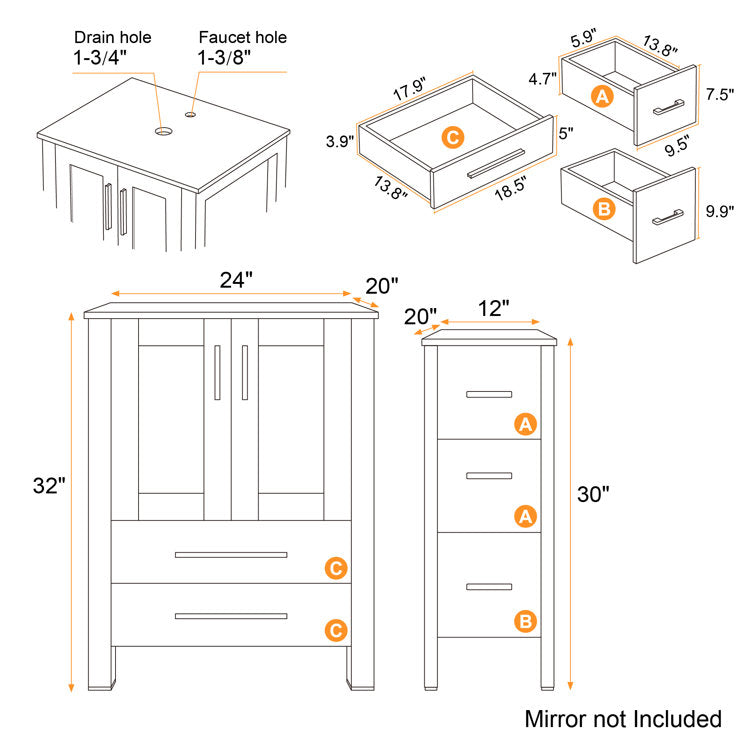 Drain hole
1-3/4"

Faucet hole
1-3/8"

17.9"
3.9"
C
5"
13.8"
18.5"

5.9"
13.8"
4.7"
A
7.5"
9.5"

B
9.9"

24"
20"
32"
C
C

20"
12"
A
A
B
30"

Mirror not Included