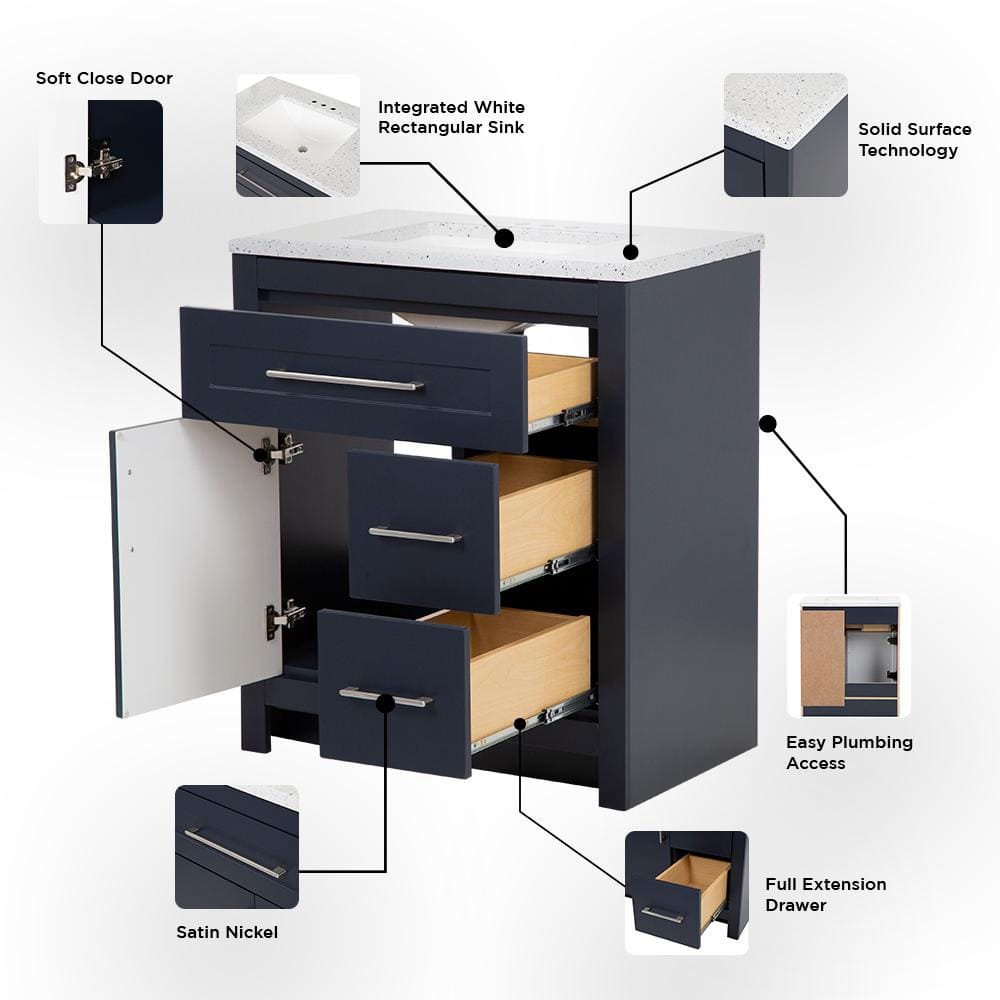 Soft Close Door

Integrated White Rectangular Sink

Solid Surface Technology

Easy Plumbing Access

Satin Nickel

Full Extension Drawer