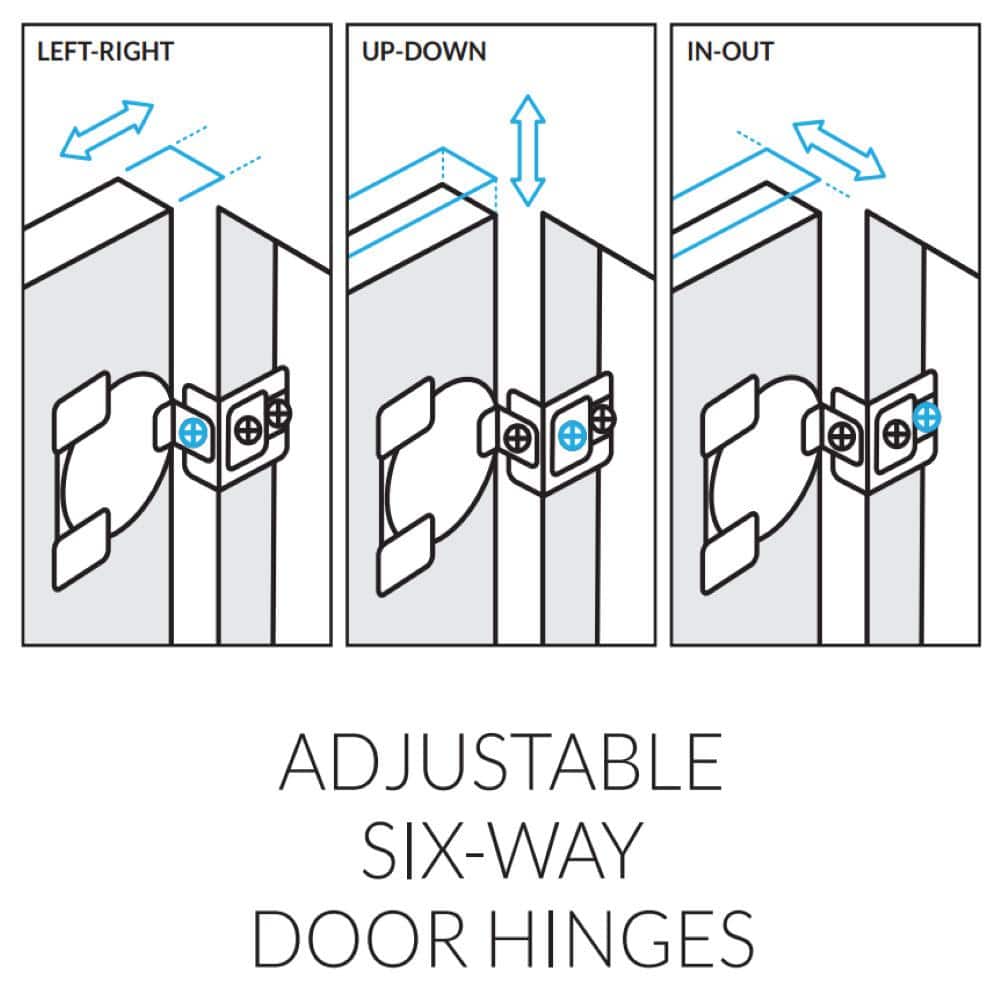 LEFT-RIGHT

UP-DOWN

IN-OUT

ADJUSTABLE
SIX-WAY
DOOR HINGES