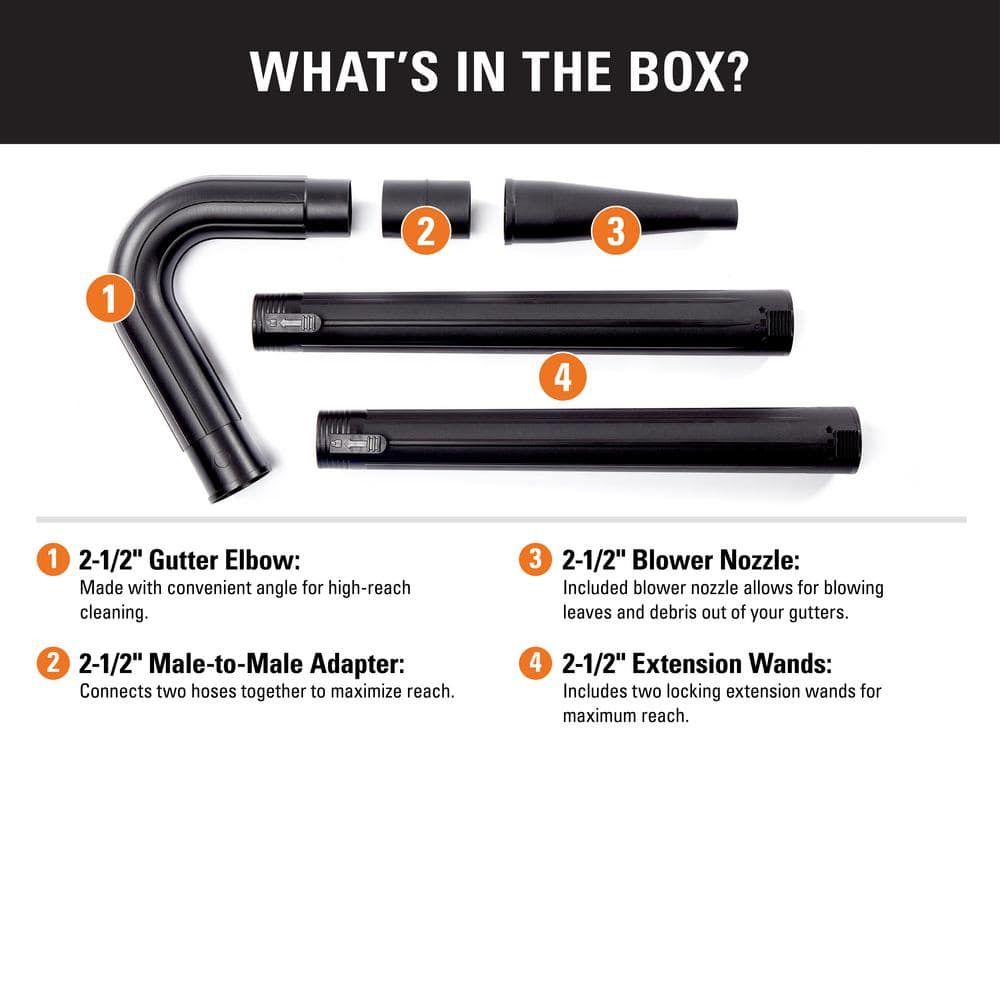 WHAT'S IN THE BOX?

1

2

3

4

1 2-1/2" Gutter Elbow:
Made with convenient angle for high-reach cleaning.

2 2-1/2" Male-to-Male Adapter:
Connects two hoses together to maximize reach.

3 2-1/2" Blower Nozzle:
Included blower nozzle allows for blowing leaves and debris out of your gutters.

4 2-1/2" Extension Wands:
Includes two locking extension wands for maximum reach.